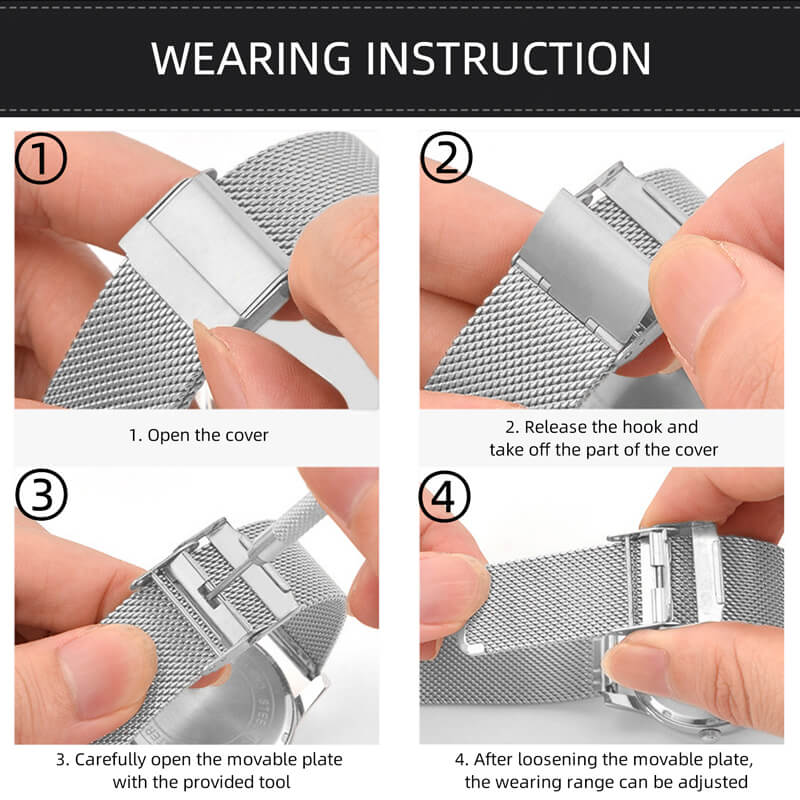 WEARING INSTRUCTION

①

1. Open the cover

②

2. Release the hook and take off the part of the cover

③

3. Carefully open the movable plate with the provided tool

④

4. After loosening the movable plate, the wearing range can be adjusted