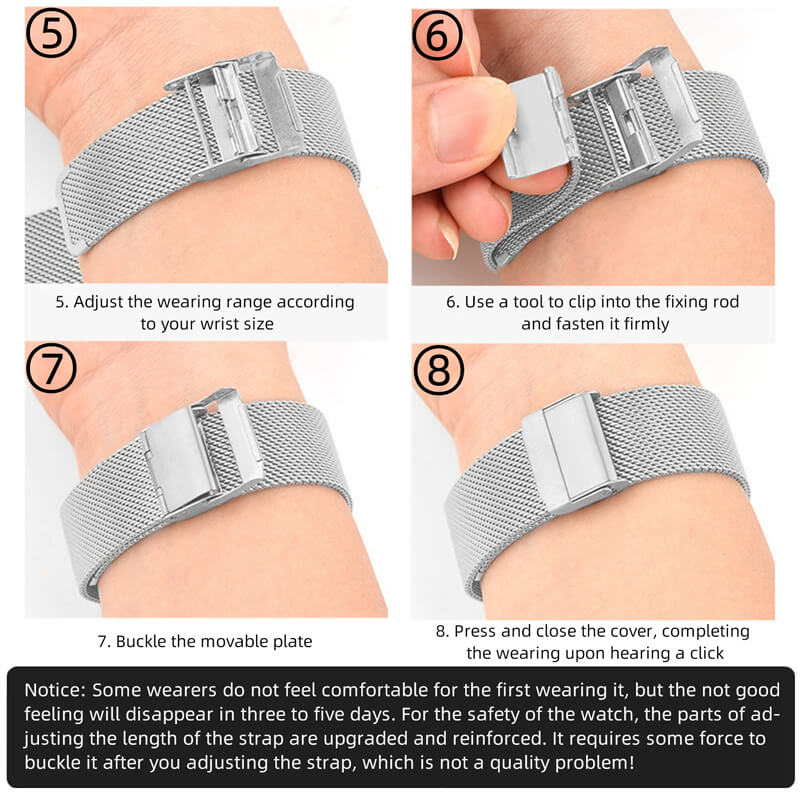 ⑤

5. Adjust the wearing range according to your wrist size

⑥

6. Use a tool to clip into the fixing rod and fasten it firmly

⑦

7. Buckle the movable plate

⑧

8. Press and close the cover, completing the wearing upon hearing a click

Notice: Some wearers do not feel comfortable for the first wearing it, but the not good feeling will disappear in three to five days. For the safety of the watch, the parts of adjusting the length of the strap are upgraded and reinforced. It requires some force to buckle it after you adjusting the strap, which is not a quality problem!